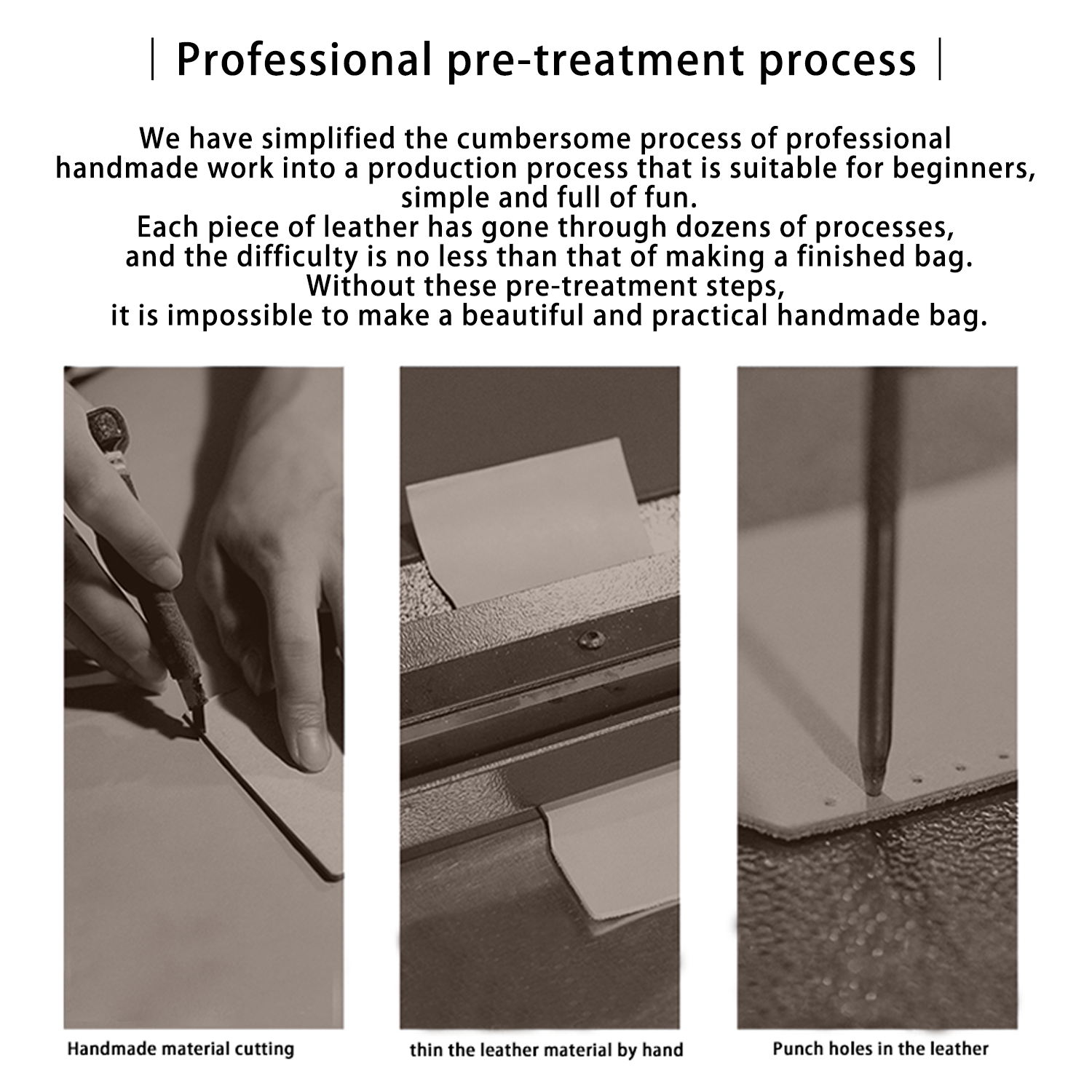 | Professional pre-treatment process |

We have simplified the cumbersome process of professional handmade work into a production process that is suitable for beginners, simple and full of fun.
Each piece of leather has gone through dozens of processes, and the difficulty is no less than that of making a finished bag.
Without these pre-treatment steps, it is impossible to make a beautiful and practical handmade bag.

Handmade material cutting

thin the leather material by hand

Punch holes in the leather